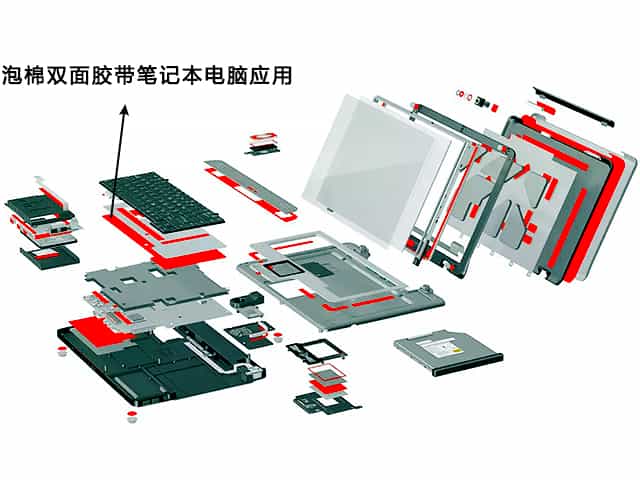 泡棉双面胶带笔记本电脑应用