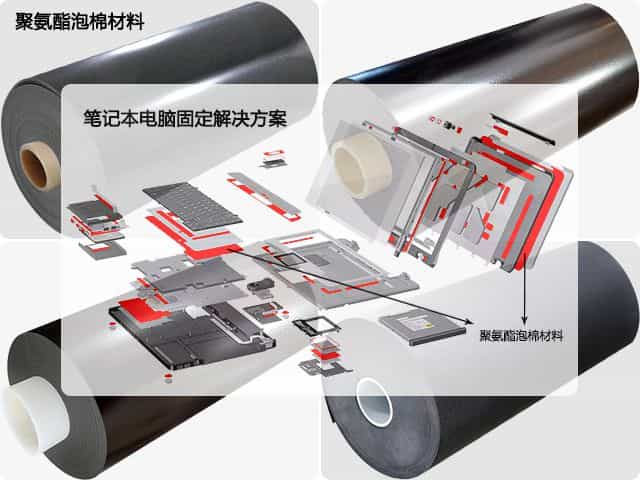 聚氨酯泡棉材料

笔记本电脑固定解决方案

聚氨酯泡棉材料